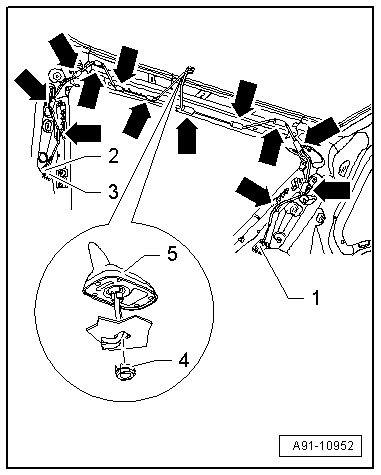 2
3
5
4
1
A91-10952