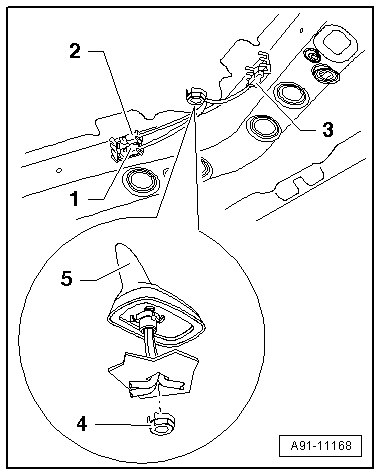 2
3
1
5
4
A91-11168