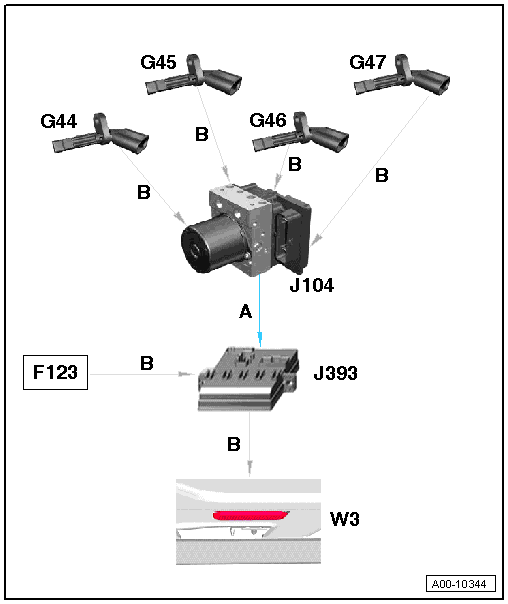 G45

G47

G44

G46

B

B

B

B

J104

A

F123

B

J393

B

W3

A00-10344