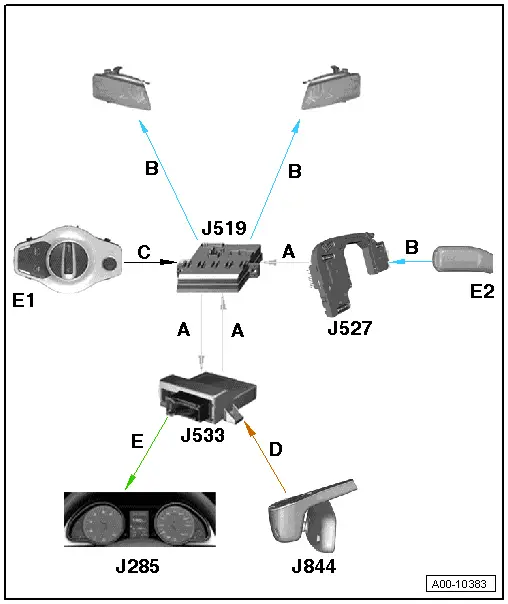 B

B

J519

C

A

B

E1

E2

A

A

J527

J533

E

D

J285

J844

A00-10383