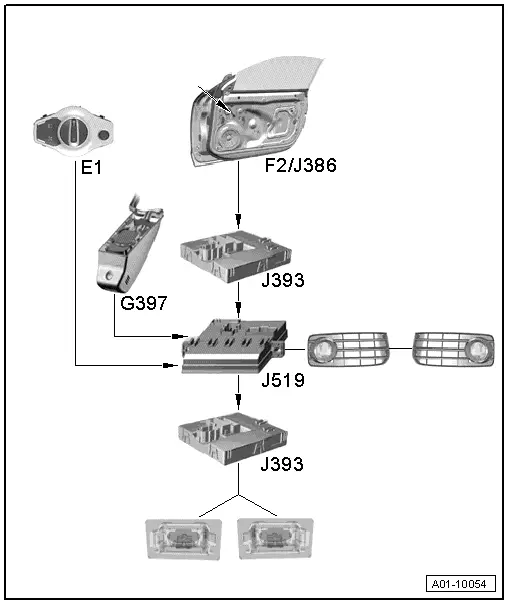 E1

F2/J386

G397

J393

J519

J393

A01-10054