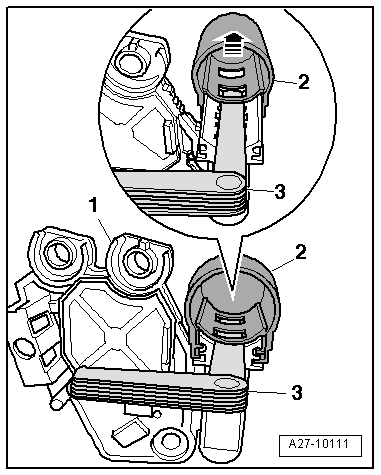 2
3
1
2
3
A27-10111