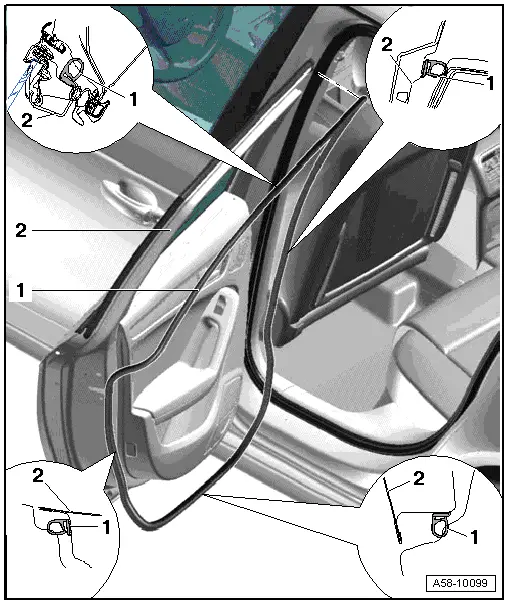 1
2
2
1
2
1
2
1
2
1
A58-10099