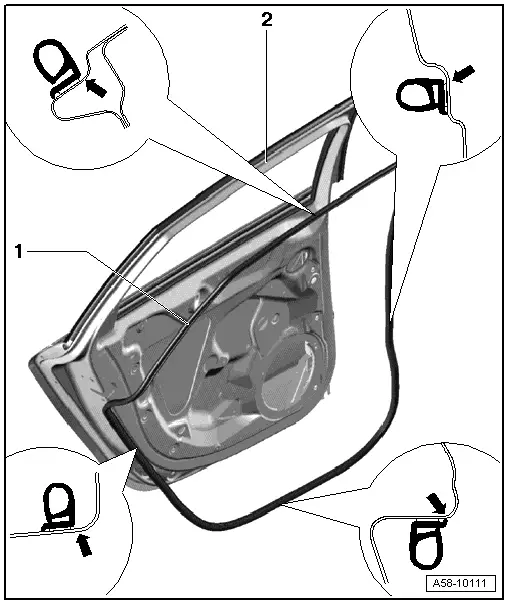 2

1

A58-10111