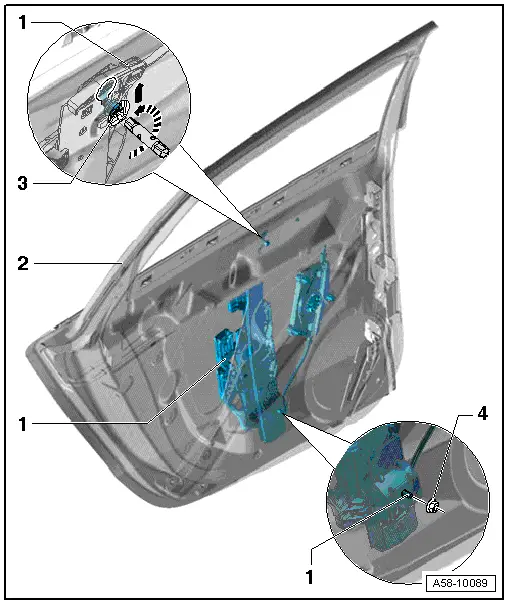 1
3
2
1
4
1
A58-10089