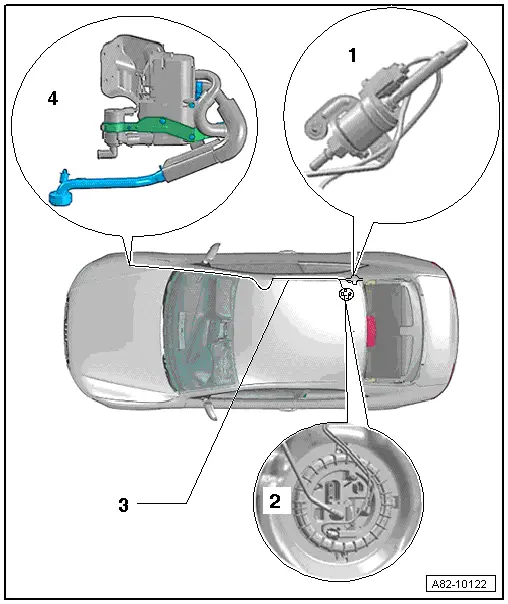 4

1

3

2

A82-10122