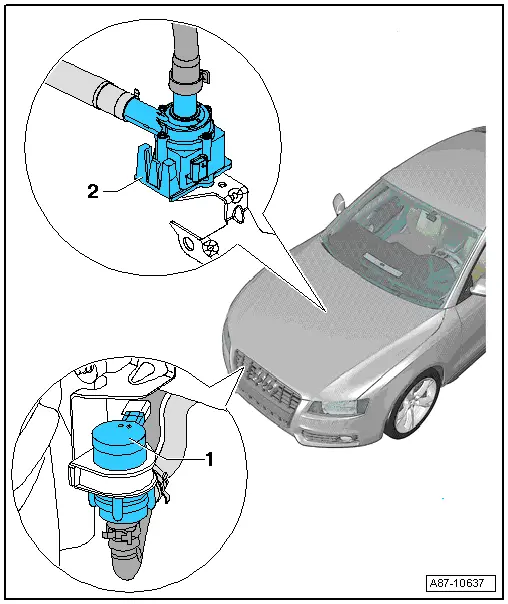 2

1

A87-10637