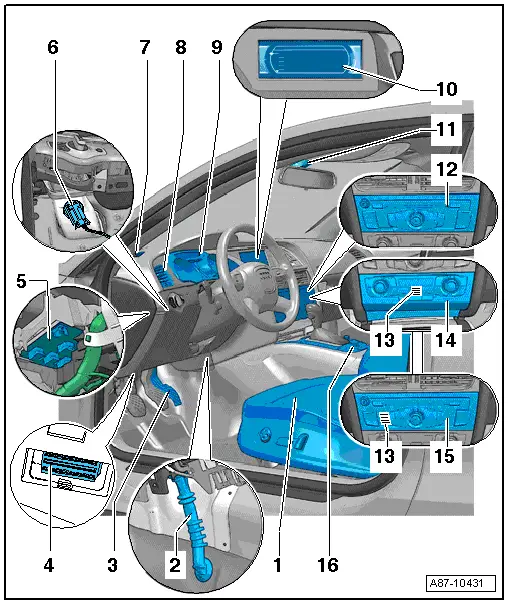 6
7
8
9
10
11
12
5
13
14
13
15
4
3
2
1
16
A87-10431