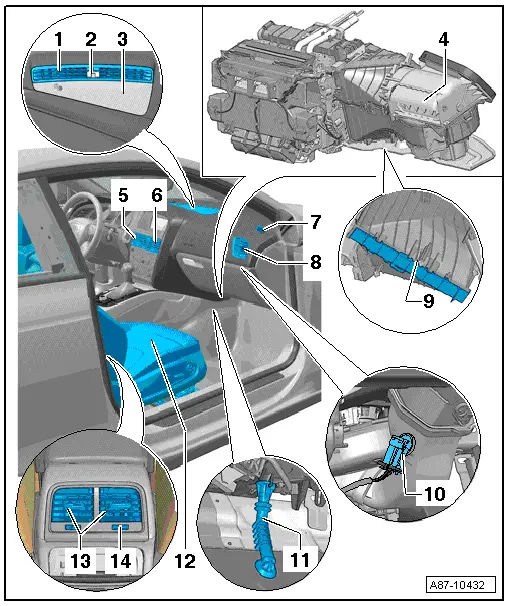 1
2
3
4
5
6
7
8
9
10
11
12
13
14
A87-10432