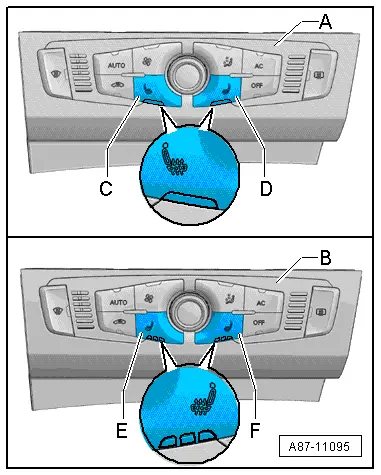 A
AUTO
AC
OFF
C
D

B
AUTO
AC
OFF
E
F
A87-11095