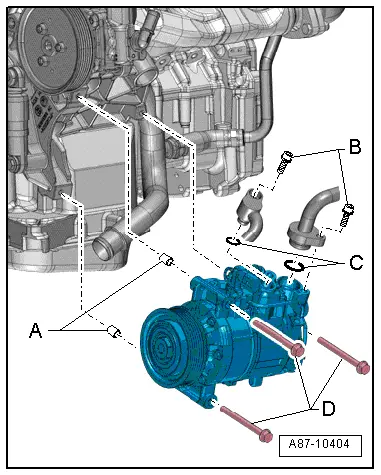 B

C

A

D

A87-10404