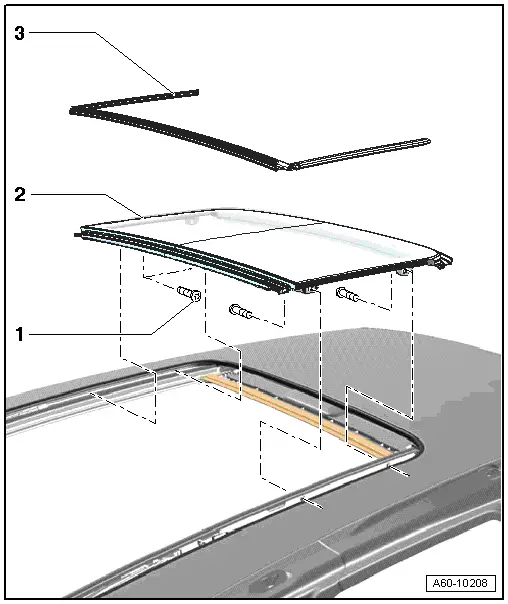 3

2

1

A60-10208