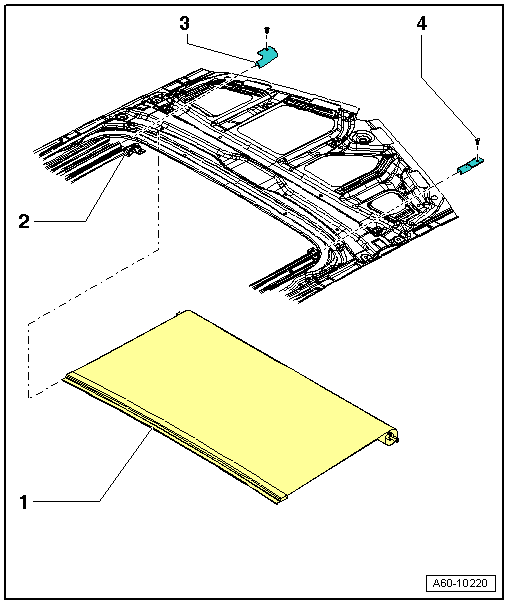 3
4
2
1
A60-10220