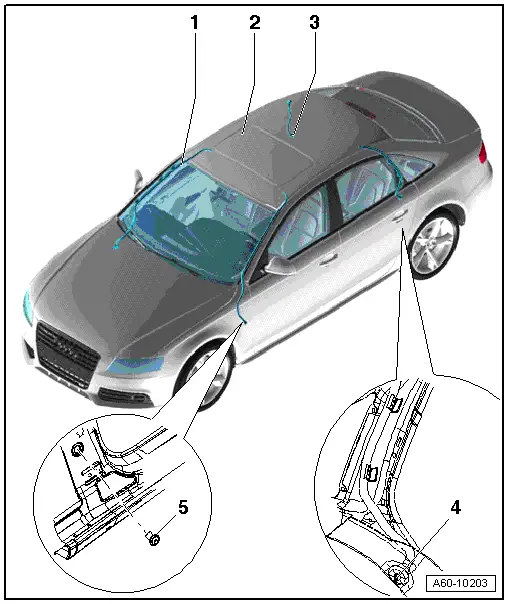 1
2
3
5
4
A60-10203