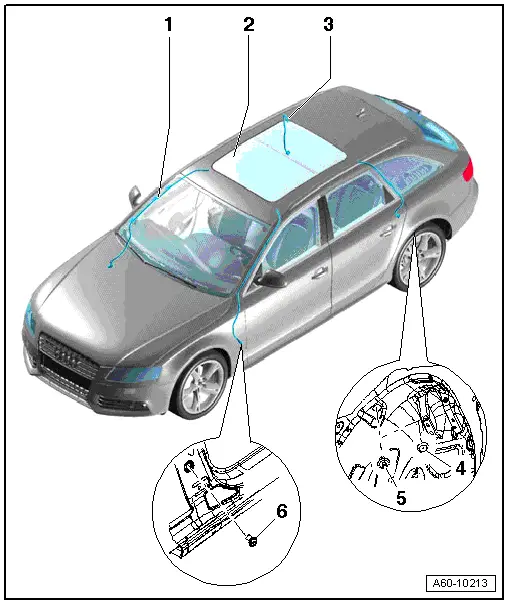 1
2
3
4
5
6
A60-10213