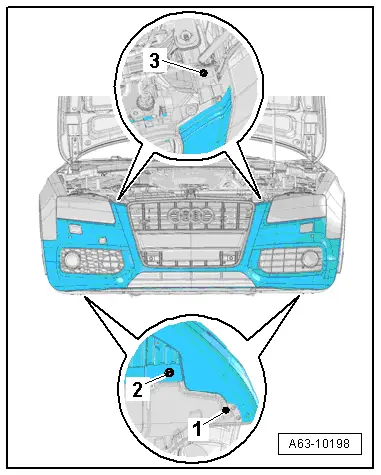 3

2

1

A63-10198