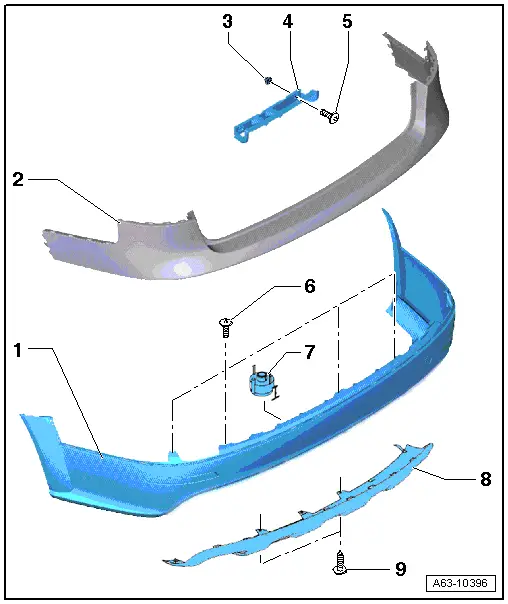 3
4
5
2
6
1
7
8
9
A63-10396