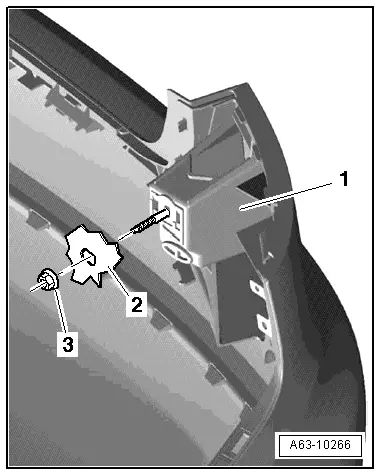 1
2
3
A63-10266