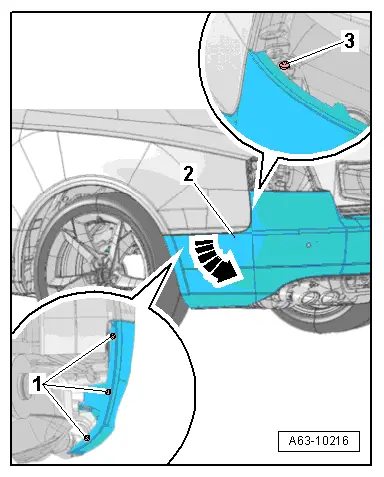 3
2
1
A63-10216