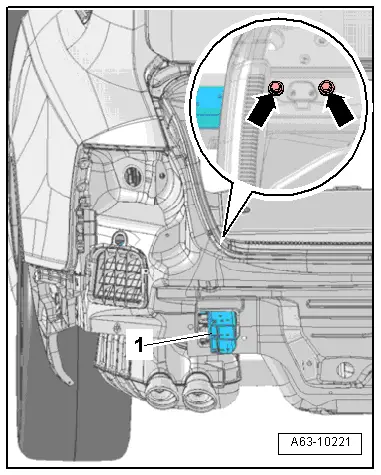 1

A63-10221