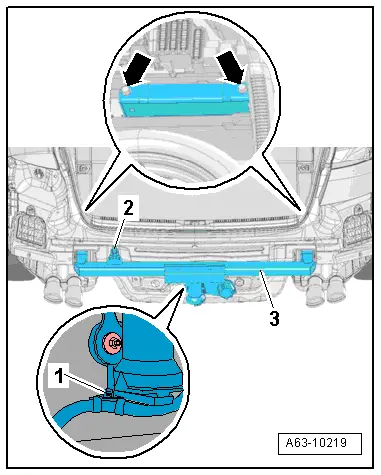 2

3

1

A63-10219