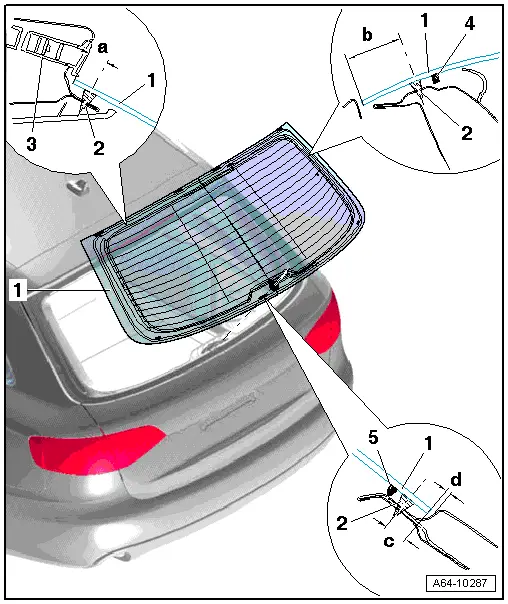 a
1
3
2
b
1
4
2
1
5
1
d
2
c
A64-10287