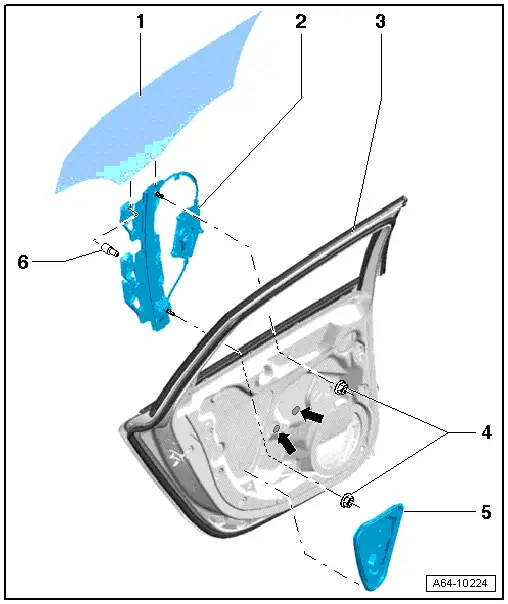 1
2
3
6
4
5
A64-10224