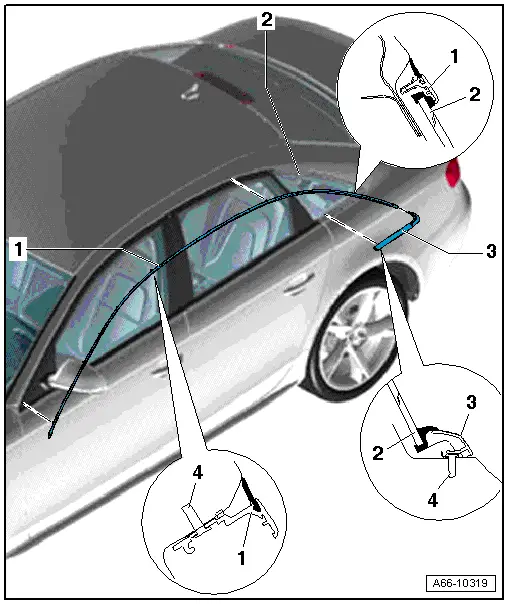 2
1
2
1
3
3
2
4
4
1
A66-10319