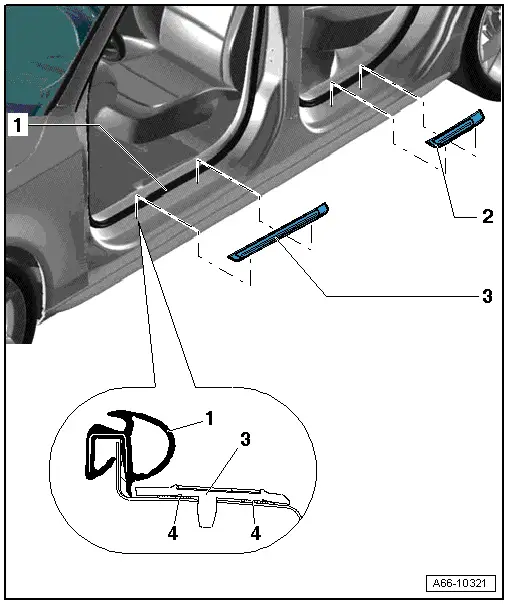 1
2
3
1
3
4
4
A66-10321