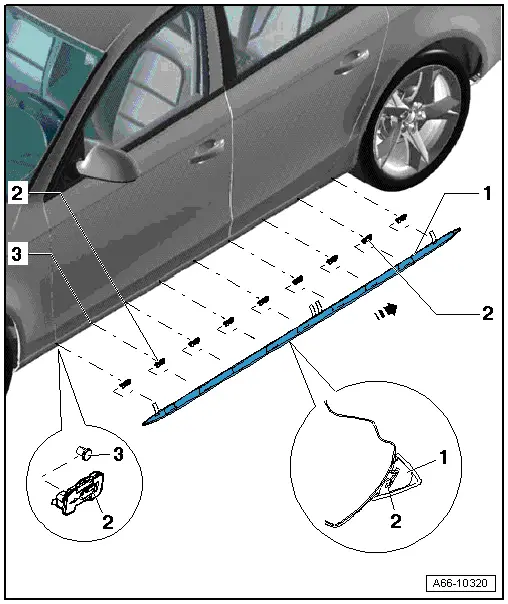 2
3
1
2
3
2
1
2
A66-10320