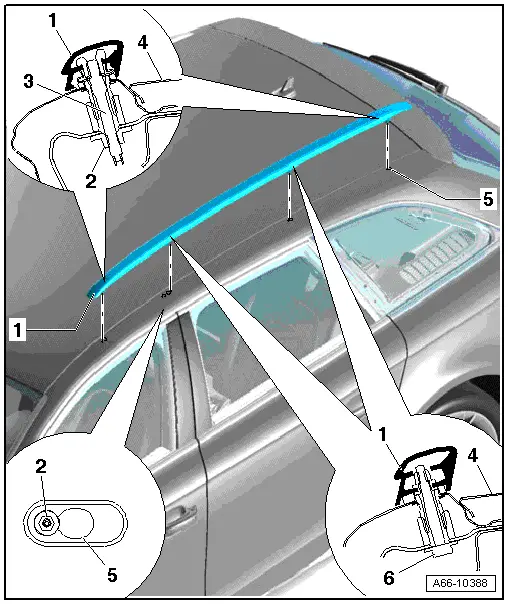 1
4
3
2
5
1
1
4
2
5
6
A66-10388