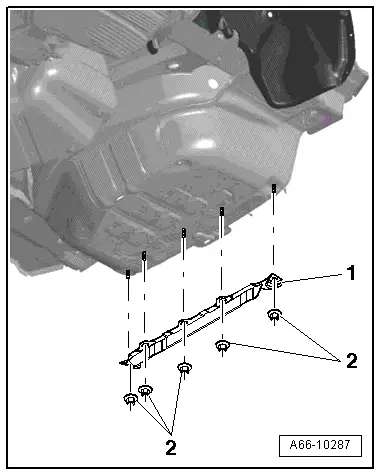 1

2

2

A66-10287