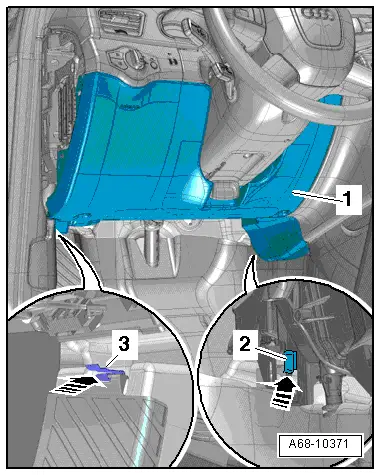 1
3
2
A68-10371