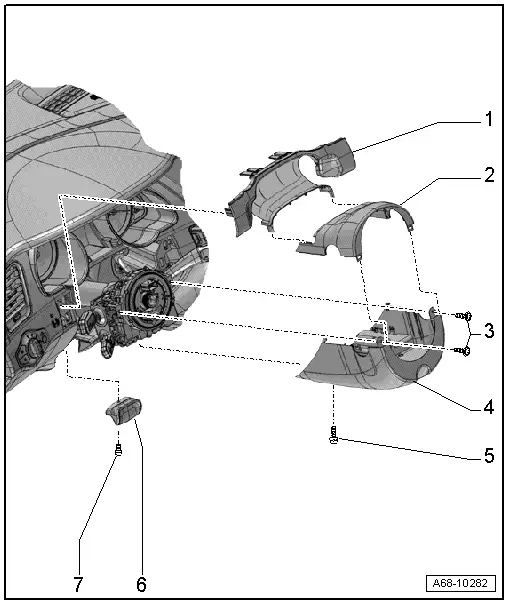 1
2
3
4
5
7
6
A68-10282