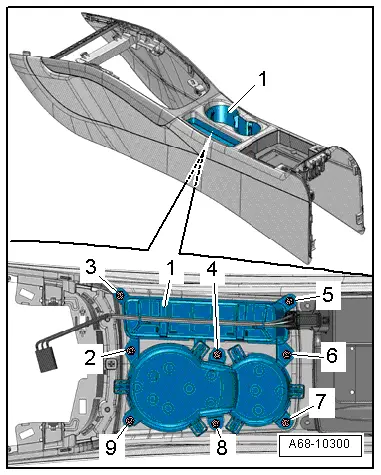 1

3
1
4
5
2
6
7
9
8
A68-10300