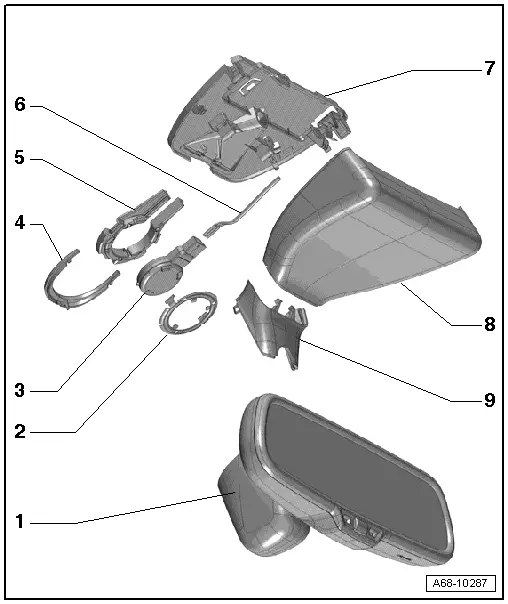 7
6
5
4
8
3
9
2
1
A68-10287