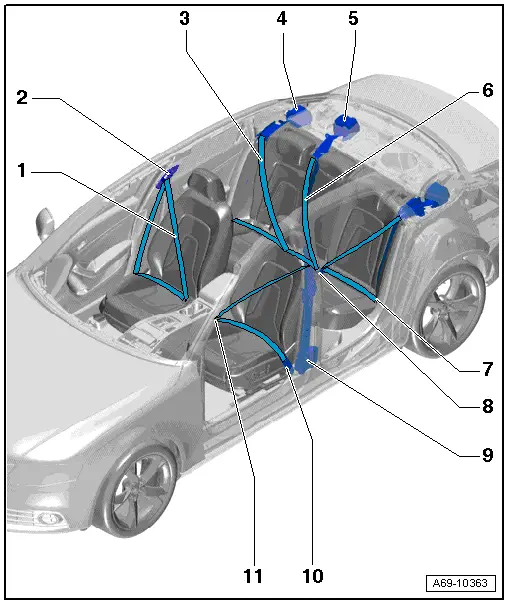 3
4
5
2
6
1
7
8
9
11
10
A69-10363