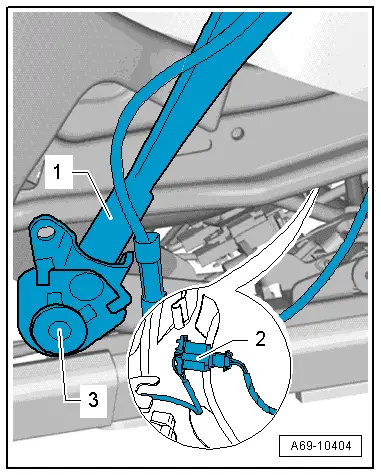 1
2
3
A69-10404