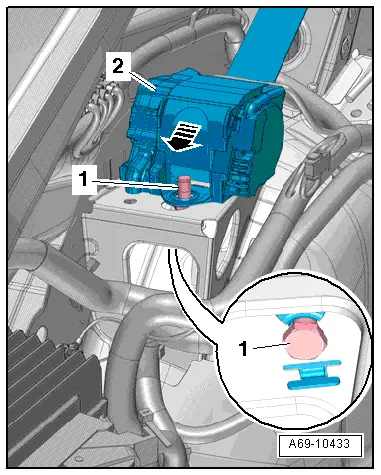 2
1
1
A69-10433