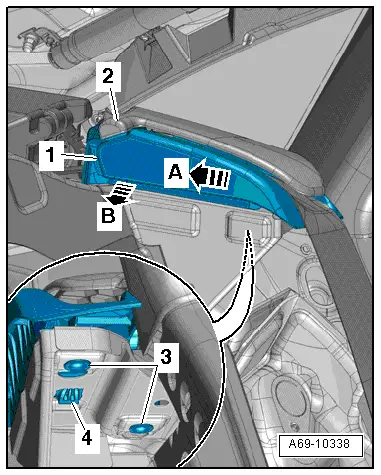 2
1
A
B
3
4
A69-10338