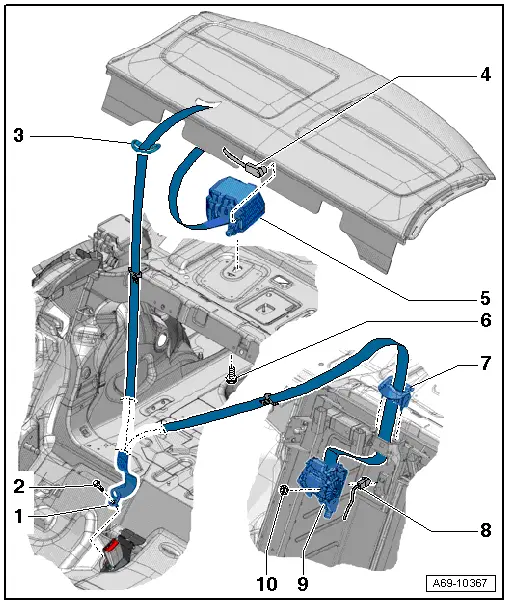 4
3
5
6
7
2
1
8
10
9
A69-10367