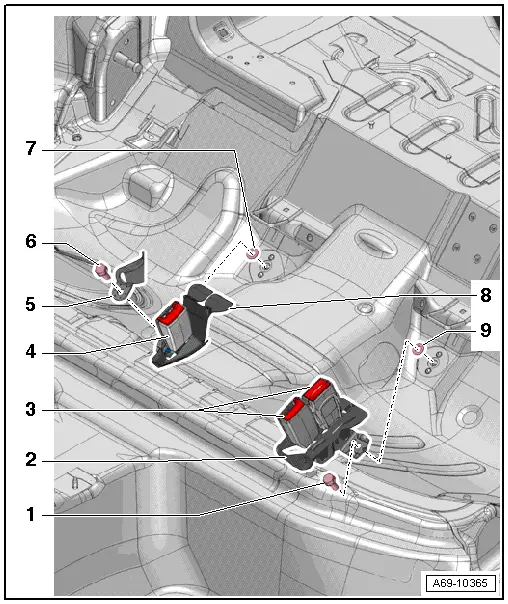 7
6
5
4
3
2
1
8
9
A69-10365