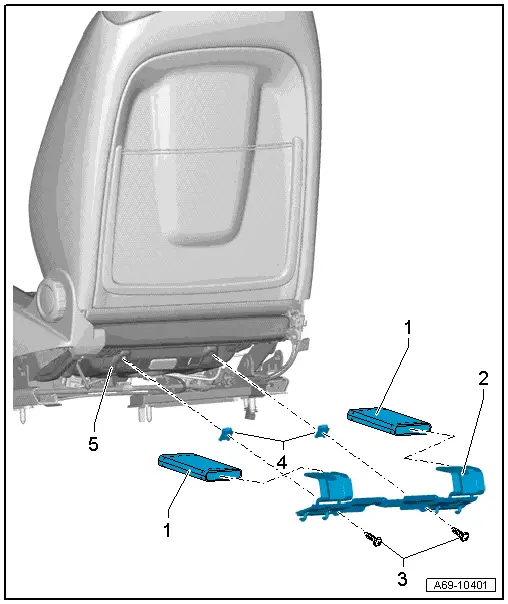 1
2
5
4
1
3
A69-10401