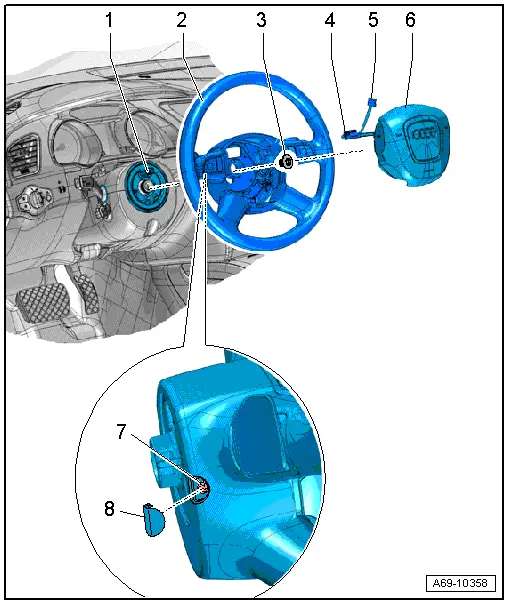 1
2
3
4
5
6
7
8
A69-10358