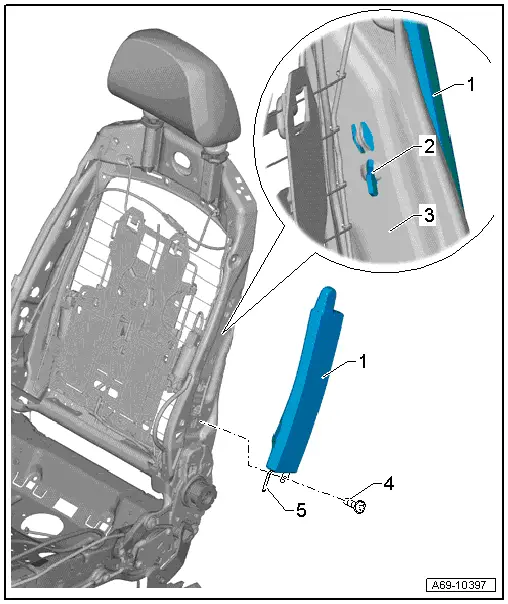 1
2
3
1
4
5
A69-10397