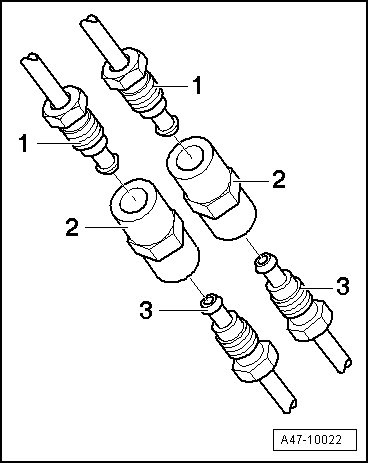 1
1
2
2
3
3
A47-10022