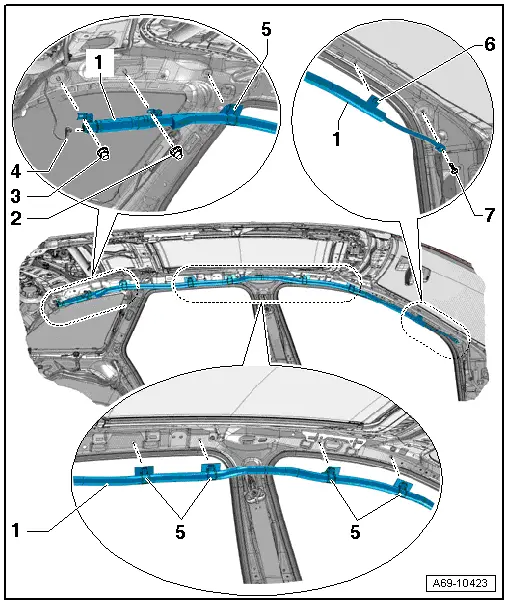 1
5
4
3
2
6
1
7
1
5
5
A69-10423