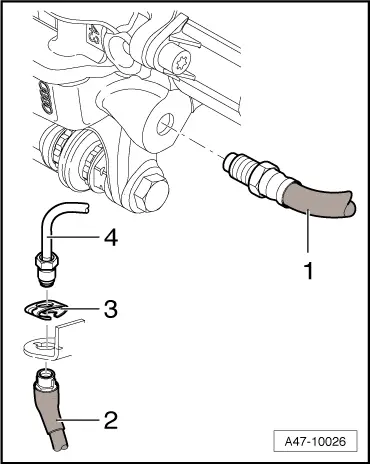 4
1
3
2
A47-10026