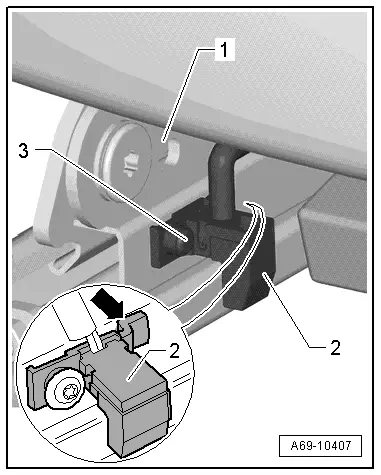 1
3
2
2
A69-10407