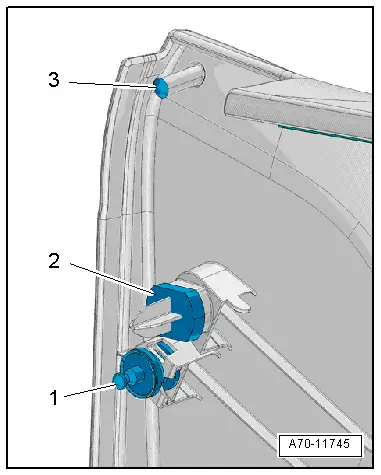 3

2

1

A70-11745